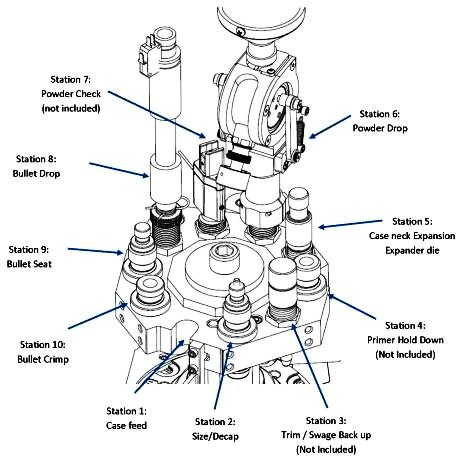 Station 7:
Powder Check
(not included)

Station 6:
Powder Drop

Station 8:
Bullet Drop

Station 5:
Case neck Expansion
Expander die

Station 9:
Bullet Seat

Station 4:
Primer Hold Down
(Not Included)

Station 10:
Bullet Crimp

Station 1:
Case feed

Station 2:
Size/Decap

Station 3:
Trim / Swage Back up
(Not Included)